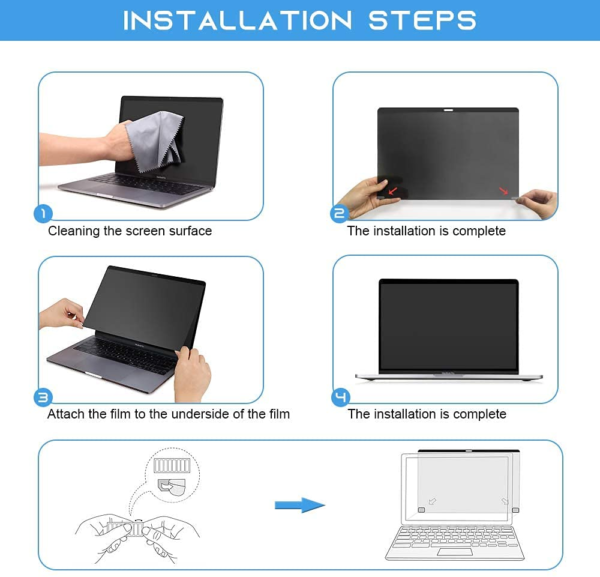 INSTALLATION STEPS

1
Cleaning the screen surface

2
The installation is complete

3
Attach the film to the underside of the film

4
The installation is complete